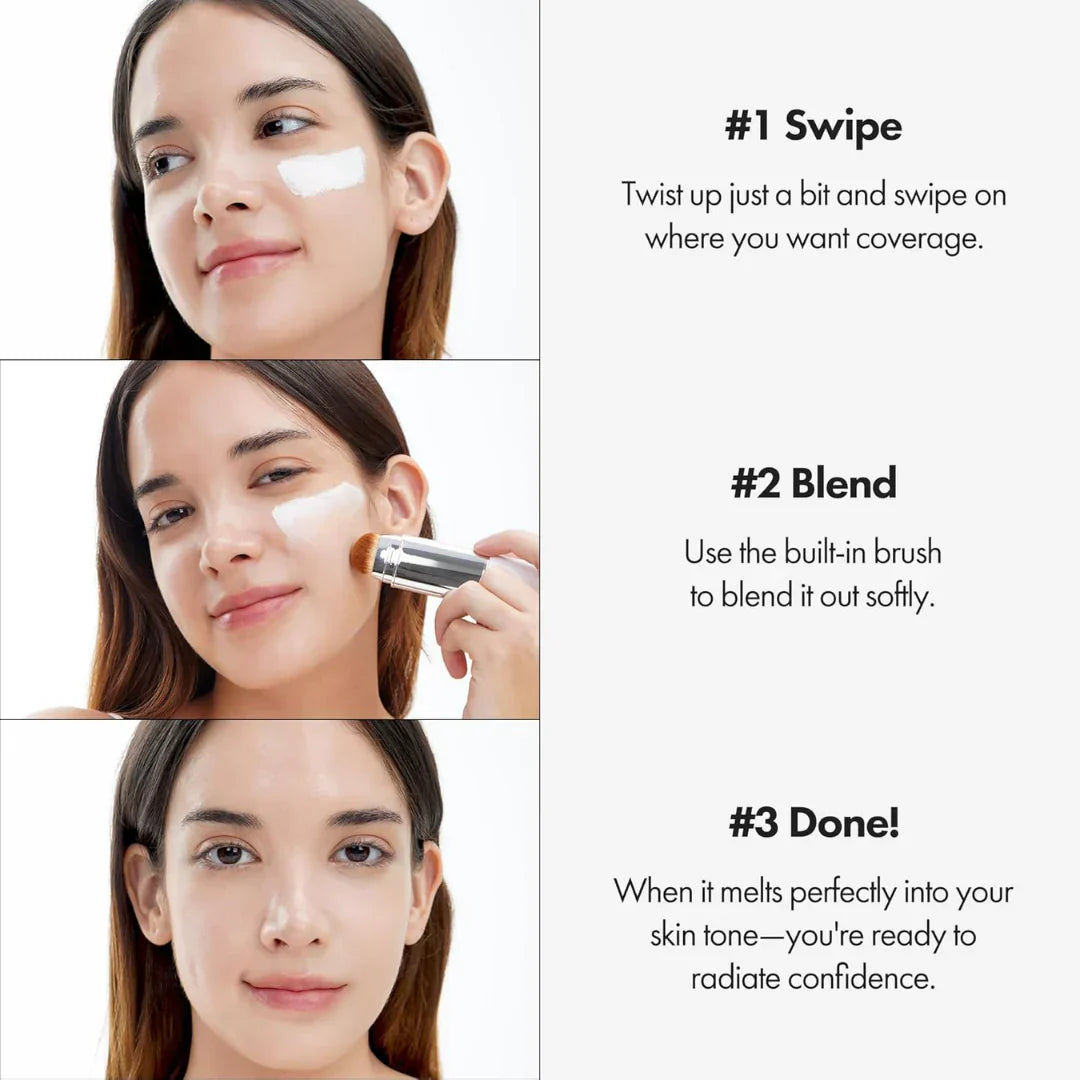 #1 Swipe

Twist up just a bit and swipe on where you want coverage.

#2 Blend

Use the built-in brush to blend it out softly.

#3 Done!

When it melts perfectly into your skin tone—you're ready to radiate confidence.