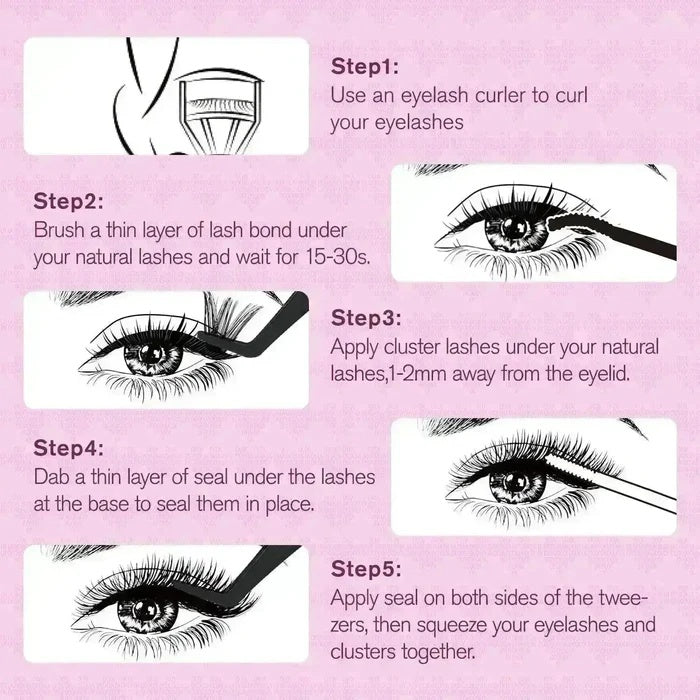 Step1:
Use an eyelash curler to curl your eyelashes

Step2:
Brush a thin layer of lash bond under your natural lashes and wait for 15-30s.

Step3:
Apply cluster lashes under your natural lashes,1-2mm away from the eyelid.

Step4:
Dab a thin layer of seal under the lashes at the base to seal them in place.

Step5:
Apply seal on both sides of the tweezers, then squeeze your eyelashes and clusters together.