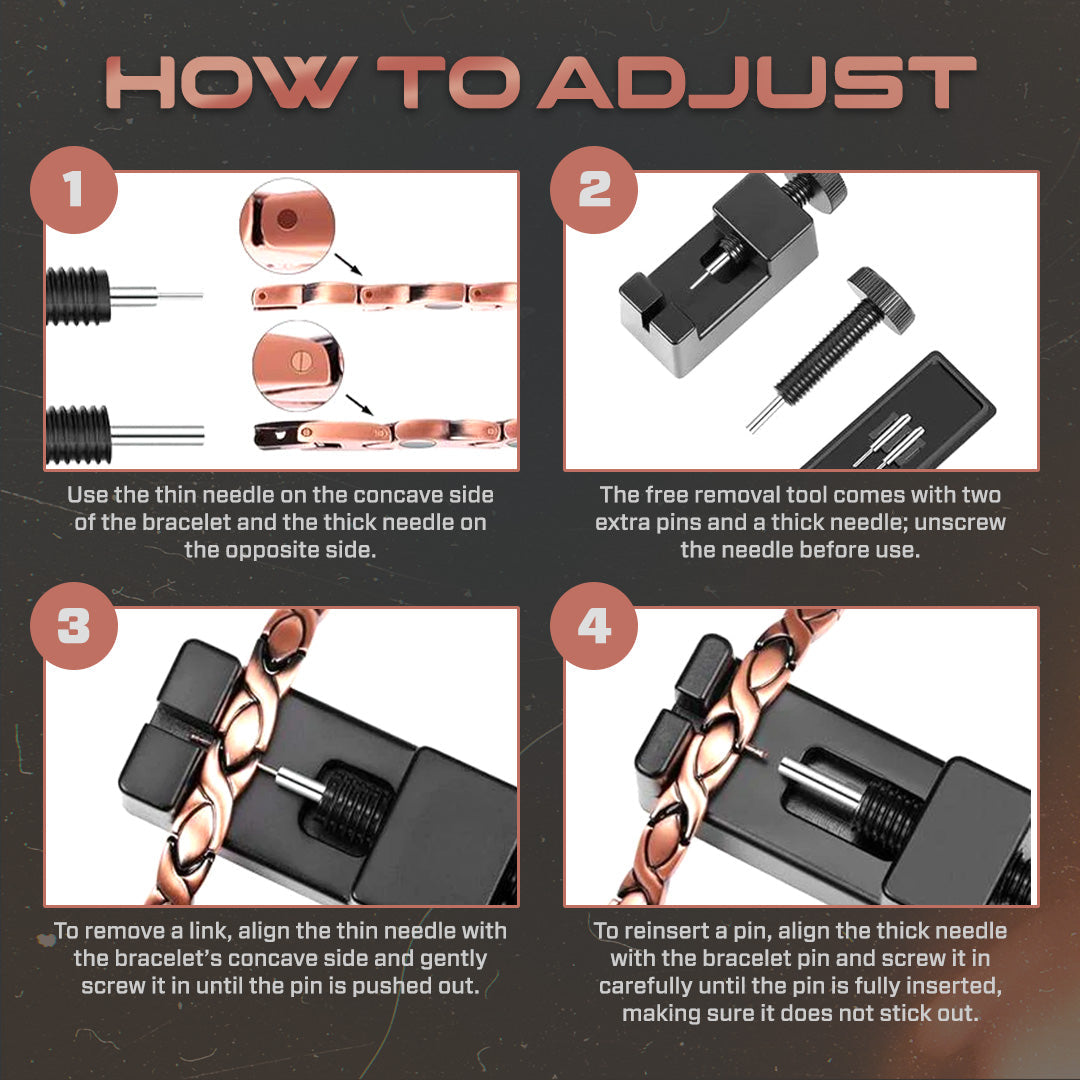 HOW TO ADJUST

1

Use the thin needle on the concave side of the bracelet and the thick needle on the opposite side.

2

The free removal tool comes with two extra pins and a thick needle; unscrew the needle before use.

3

To remove a link, align the thin needle with the bracelet's concave side and gently screw it in until the pin is pushed out.

4

To reinsert a pin, align the thick needle with the bracelet pin and screw it in carefully until the pin is fully inserted, making sure it does not stick out.